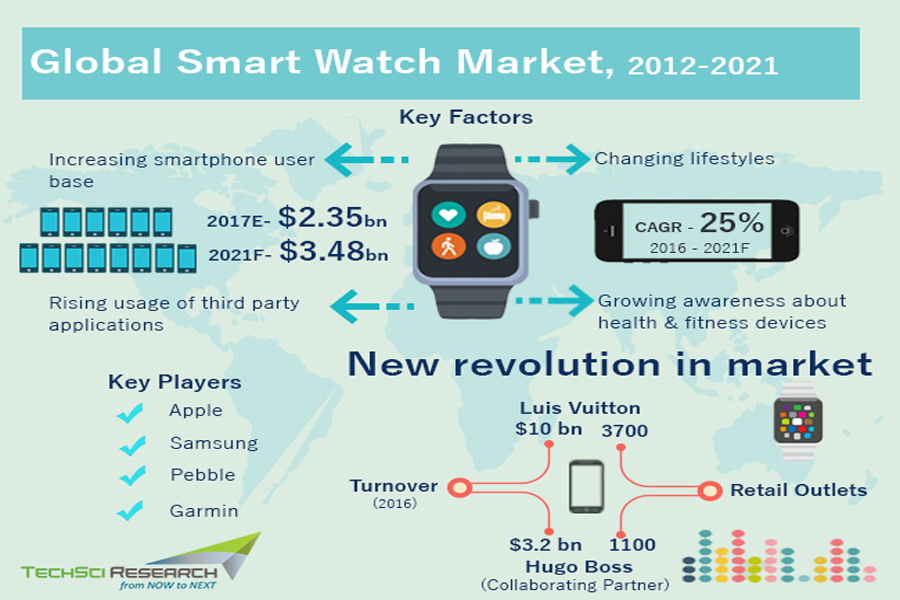 Global Smart Watch Market, 2012-2021

Key Factors

Increasing smartphone user base

Changing lifestyles

2017E- $2.35bn

2021F- $3.48bn

CAGR - 25%

2016 - 2021F

Rising usage of third party applications

Growing awareness about health & fitness devices

New revolution in market

Key Players

Apple

Samsung

Pebble

Garmin

Luis Vuitton

$10 bn

3700

Turnover

(2016)

Retail Outlets

$3.2 bn

1100

Hugo Boss

(Collaborating Partner)

TECHSCI RESEARCH

from NOW to NEXT